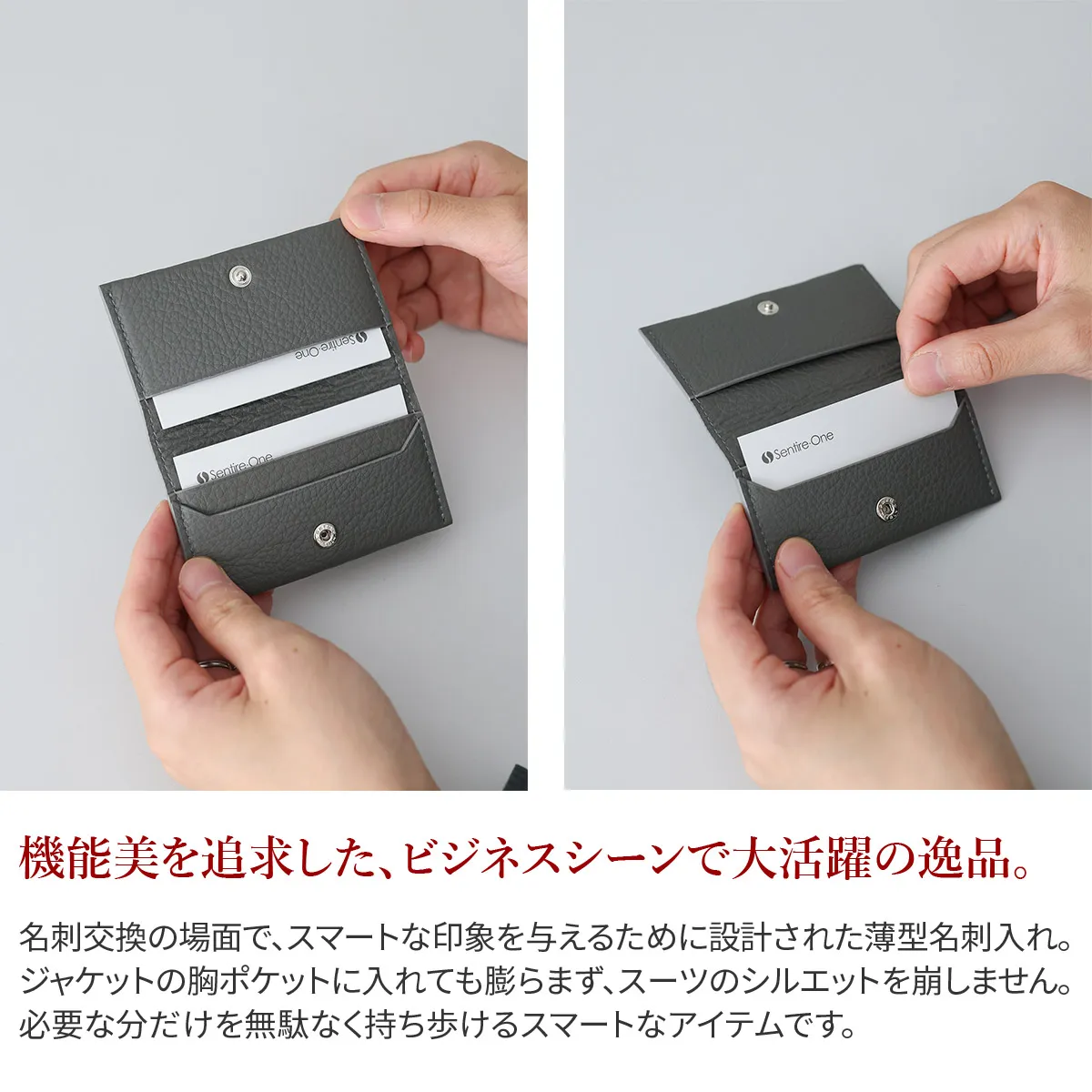 Sentire-One

Sentire-One

Sentire-One

機能美を追求した、ビジネスシーンで大活躍の逸品。

名刺交換の場面で、スマートな印象を与えるために設計された薄型名刺入れ。ジャケットの胸ポケットに入れても膨らまず、スーツのシルエットを崩しません。必要な分だけを無駄なく持ち歩けるスマートなアイテムです。