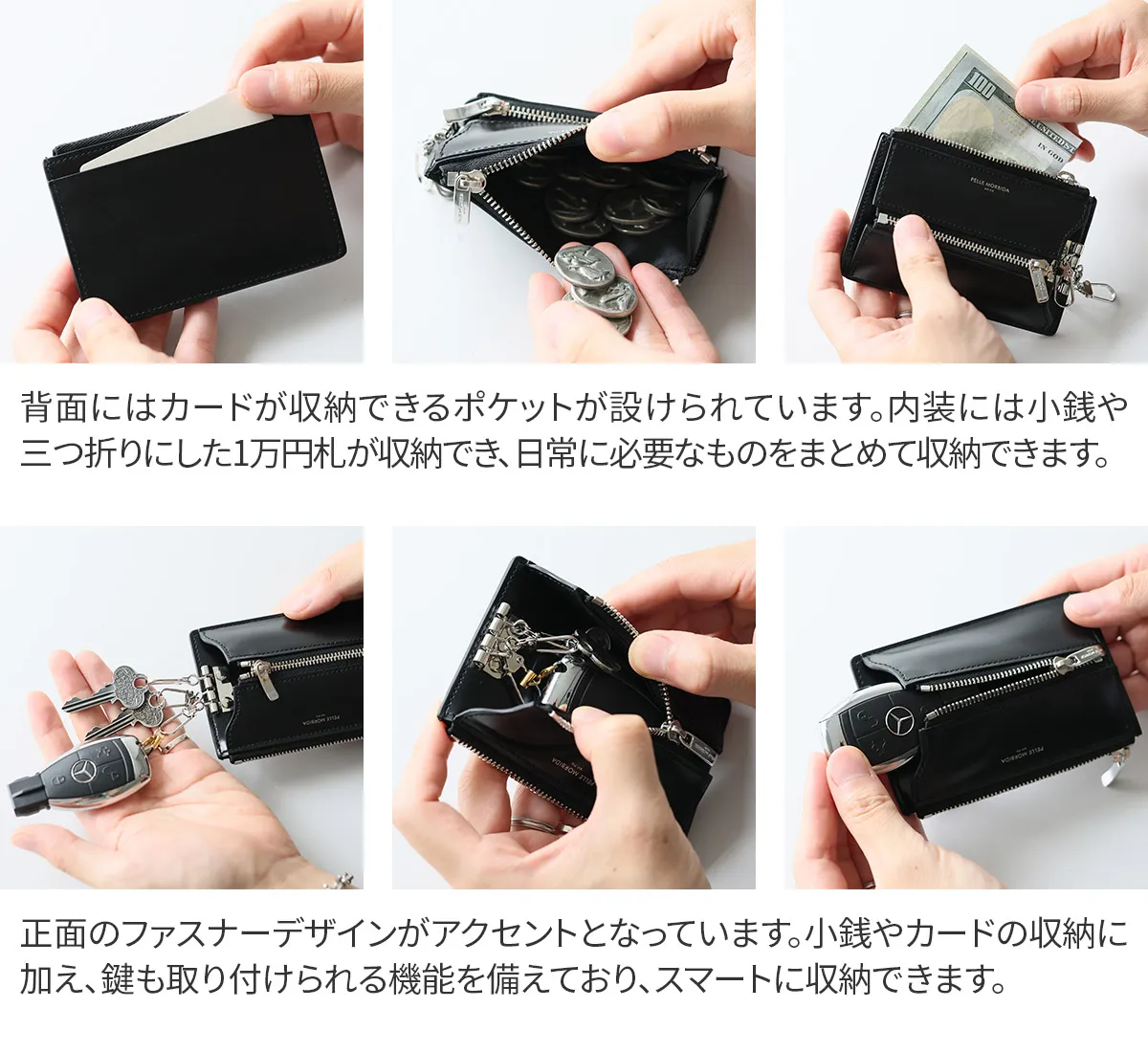 PELLE MORBIDA

背面にはカードが収納できるポケットが設けられています。内装には小銭や三つ折りにした1万円札が収納でき、日常に必要なものをまとめて収納できます。

PELLE MORBIDA

PELLE MORBIDA

PELLE MORBIDA

正面のファスナーデザインがアクセントとなっています。小銭やカードの収納に加え、鍵も取り付けられる機能を備えており、スマートに収納できます。