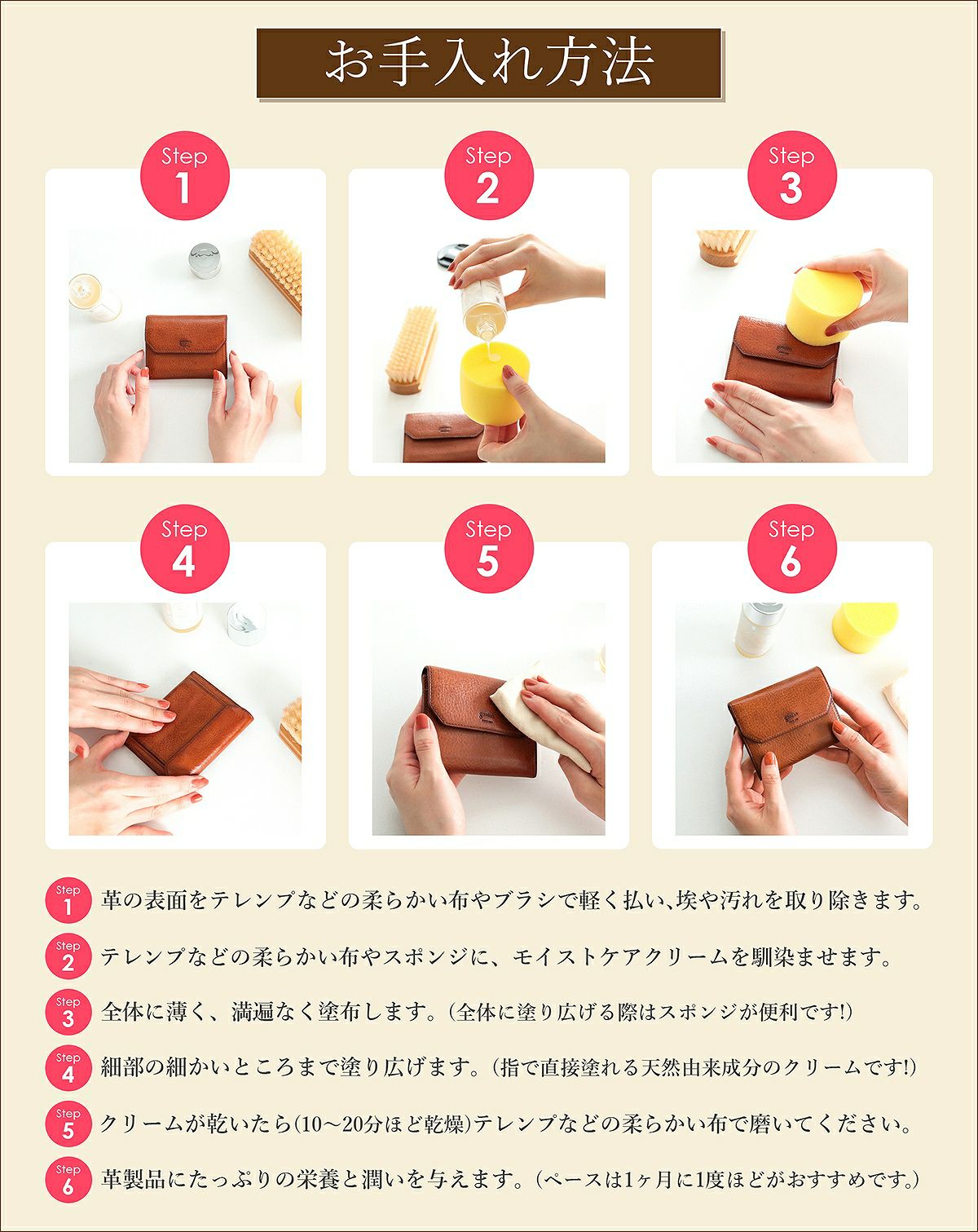 お手入れ方法

Step 1

Step 2

Step 3

Step 4

Step 5

Step 6

Step 1 革の表面をテレンプなどの柔らかい布やブラシで軽く払い、埃や汚れを取り除きます。

Step 2 テレンプなどの柔らかい布やスポンジに、モイストケアクリームを馴染ませます。

Step 3 全体に薄く、満遍なく塗布します。（全体に塗り広げる際はスポンジが便利です!）

Step 4 細部の細かいところまで塗り広げます。（指で直接塗れる天然由来成分のクリームです!）

Step 5 クリームが乾いたら(10～20分ほど乾燥)テレンプなどの柔らかい布で磨いてください。

Step 6 革製品にたっぷりの栄養と潤いを与えます。（ペースは1ヶ月に1度ほどがおすすめです。）