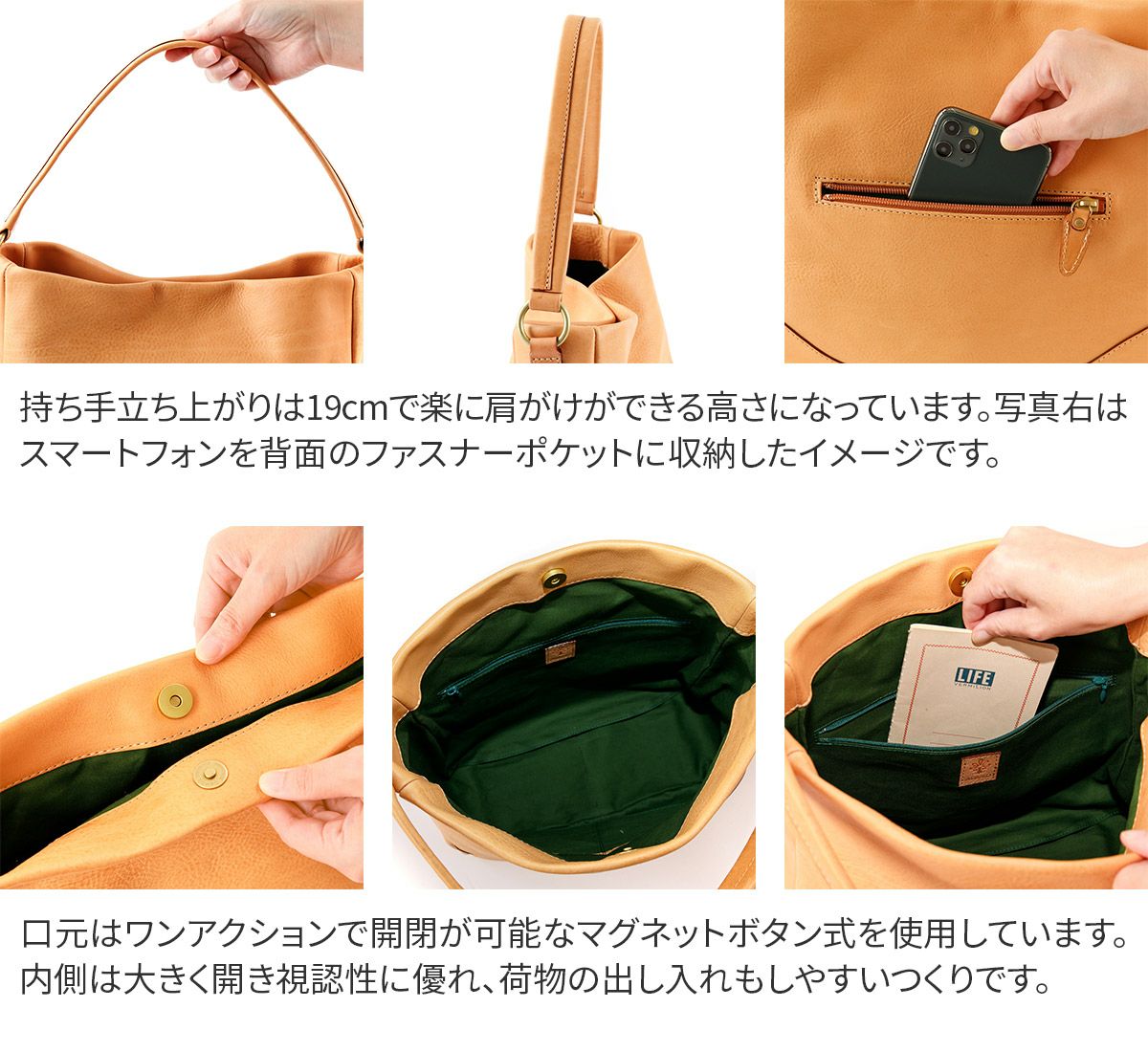 持ち手立ち上がりは19cmで楽に肩がけができる高さになっています。写真右はスマートフォンを背面のファスナーポケットに収納したイメージです。

LIFE
VERMILION

口元はワンアクションで開閉が可能なマグネットボタン式を使用しています。内側は大きく開き視認性に優れ、荷物の出し入れもしやすいつくりです。