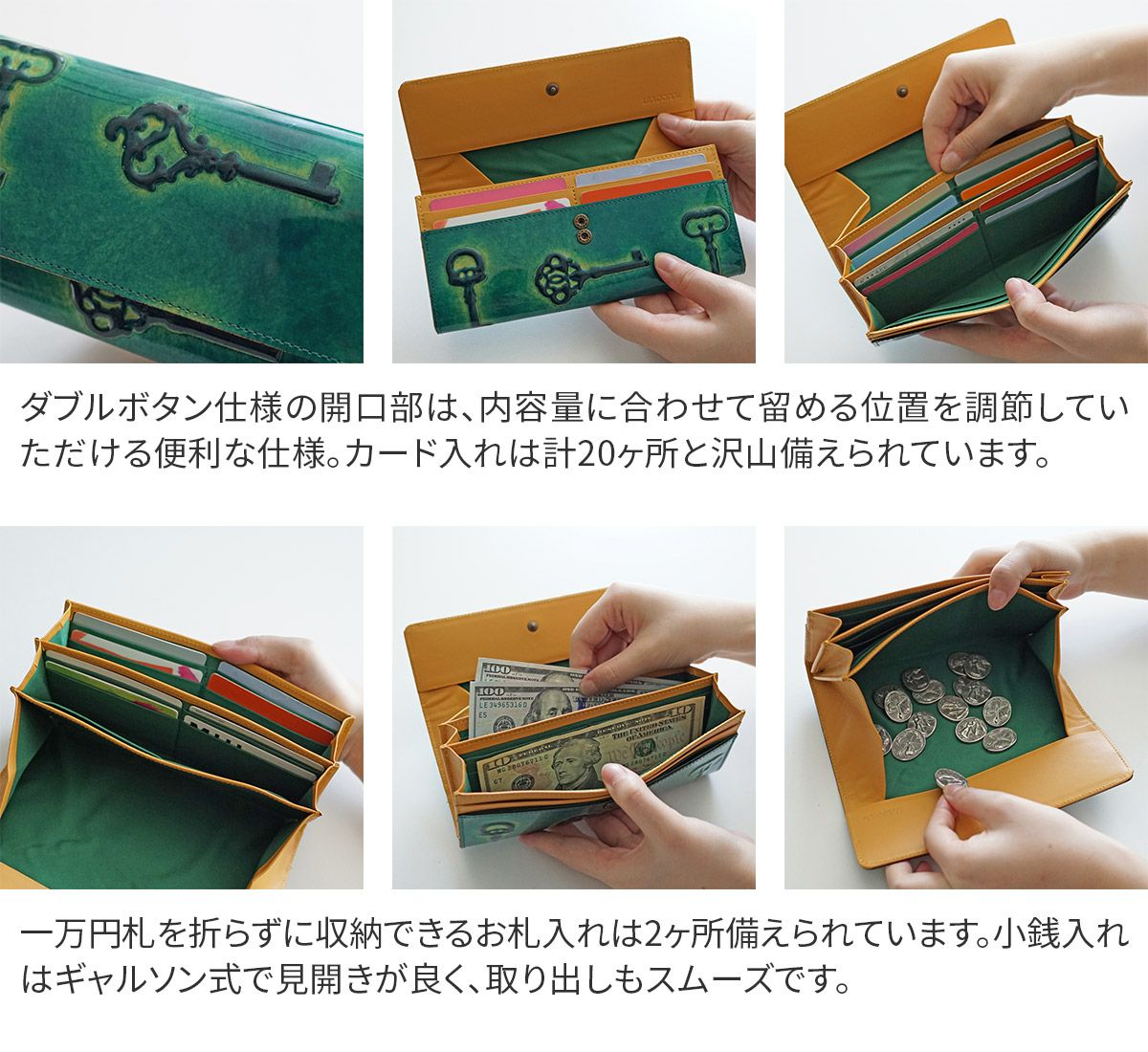 ダブルボタン仕様の開口部は、内容量に合わせて留める位置を調節していただける便利な仕様。カード入れは計20ヶ所と沢山備えられています。

一万円札を折らずに収納できるお札入れは2ヶ所備えられています。小銭入れはギャルソン式で見開きが良く、取り出しもスムーズです。