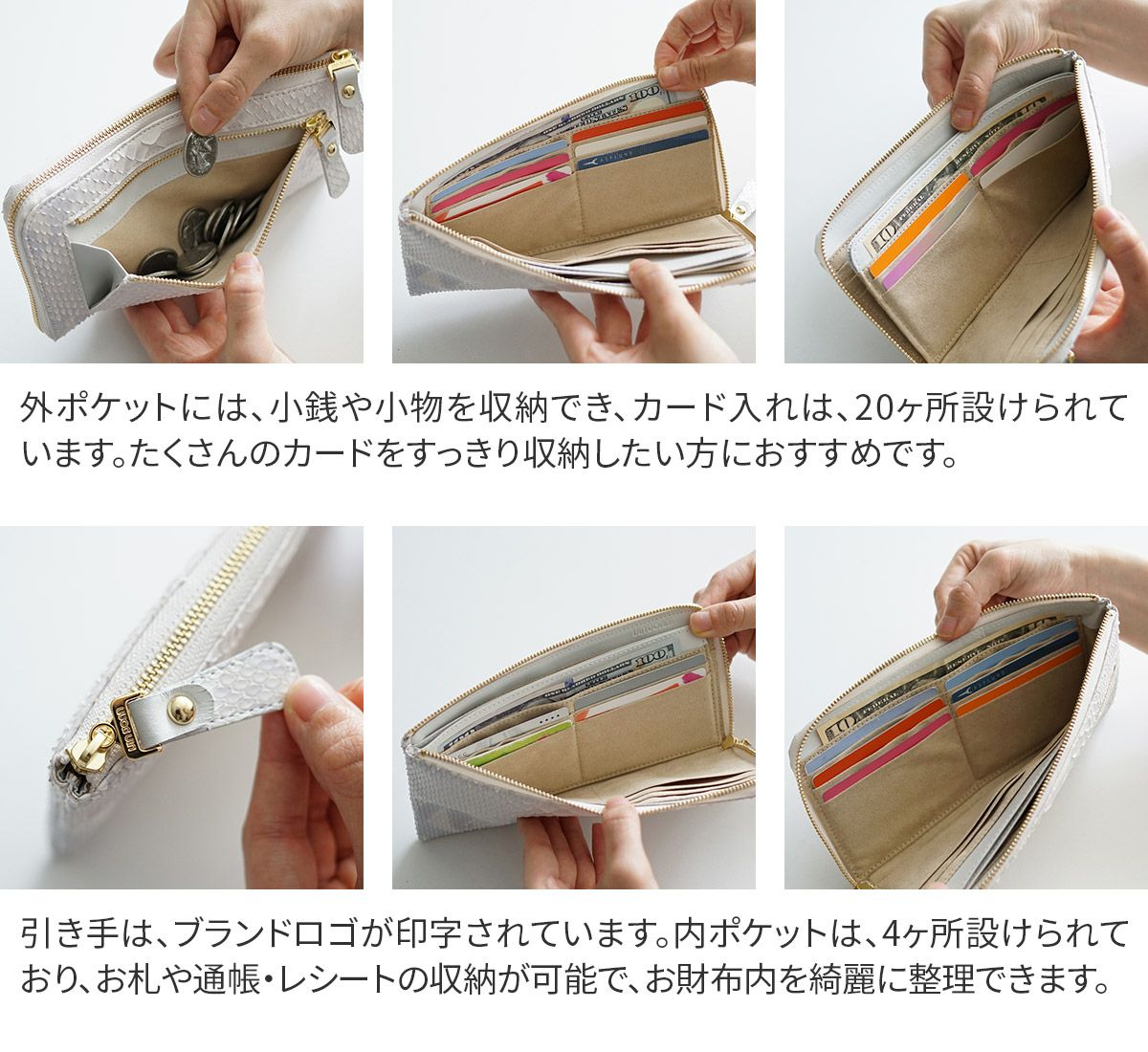 外ポケットには、小銭や小物を収納でき、カード入れは、20ヶ所設けられています。たくさんのカードをすっきり収納したい方におすすめです。

引き手は、ブランドロゴが印字されています。内ポケットは、4ヶ所設けられており、お札や通帳・レシートの収納が可能で、お財布内を綺麗に整理できます。