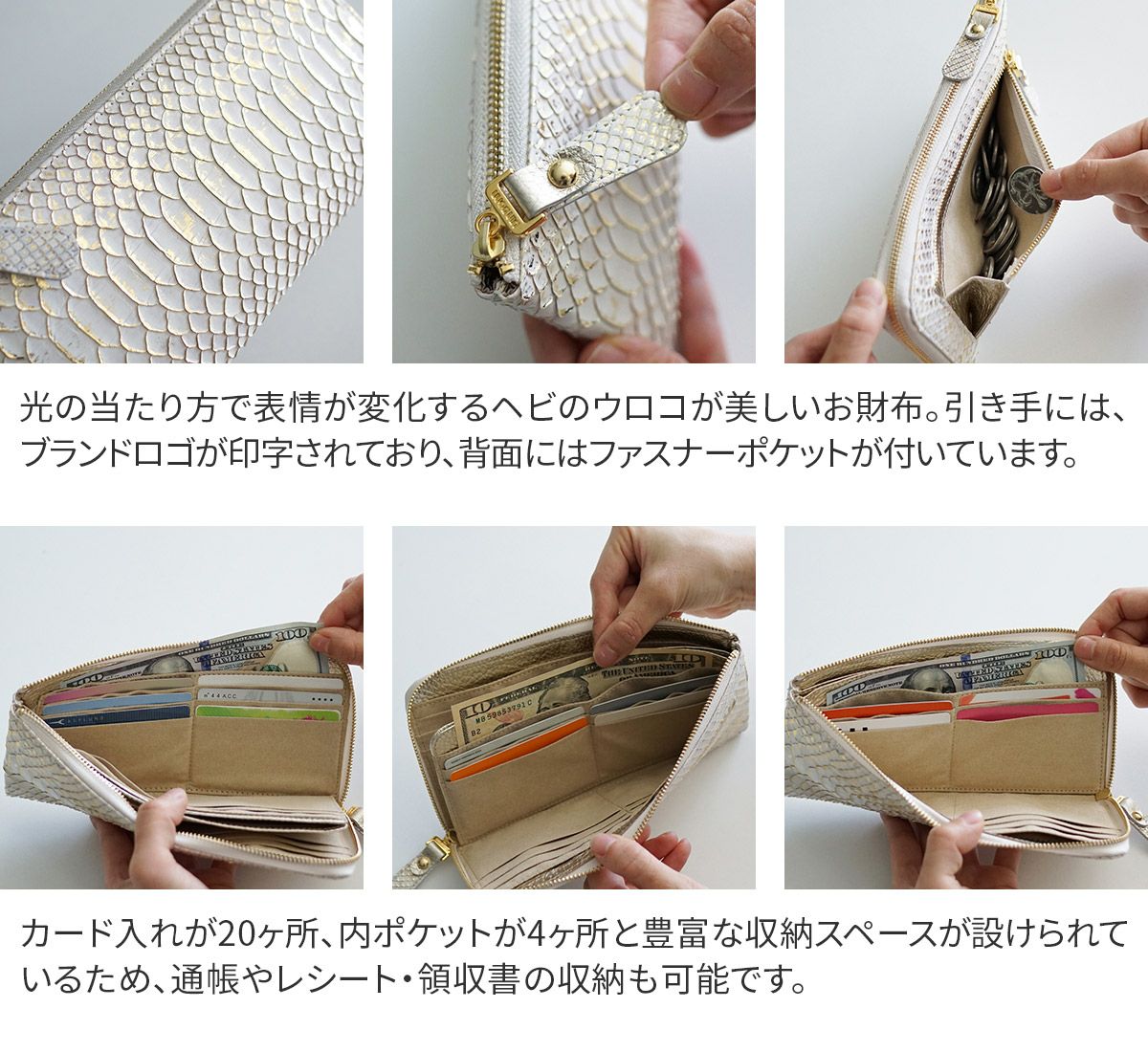 光の当たり方で表情が変化するヘビのウロコが美しいお財布。引き手には、ブランドロゴが印字されており、背面にはファスナーポケットが付いています。

カード入れが20ヶ所、内ポケットが4ヶ所と豊富な収納スペースが設けられているため、通帳やレシート・領収書の収納も可能です。