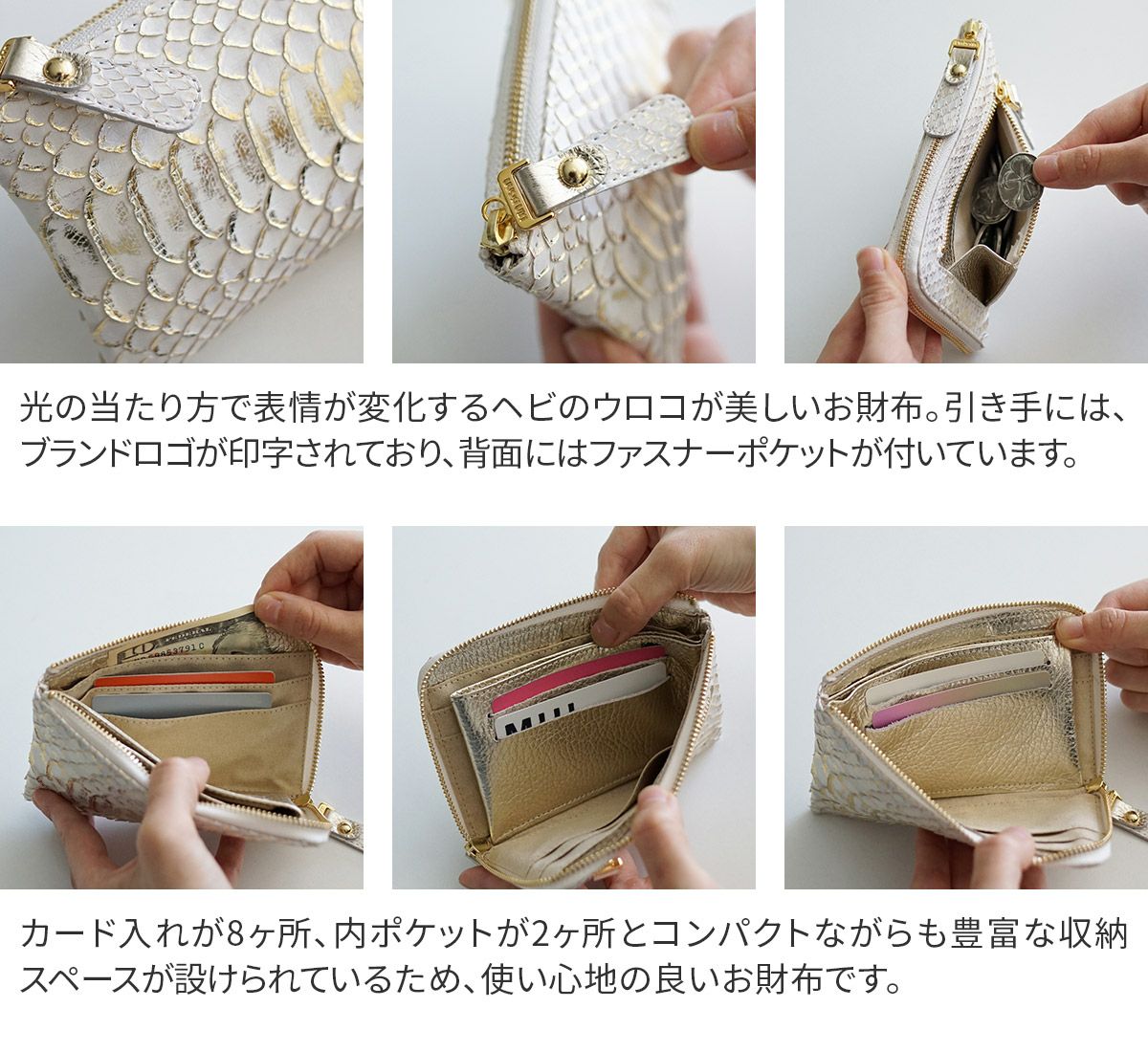 光の当たり方で表情が変化するヘビのウロコが美しいお財布。引き手には、ブランドロゴが印字されており、背面にはファスナーポケットが付いています。

カード入れが8ヶ所、内ポケットが2ヶ所とコンパクトながらも豊富な収納スペースが設けられているため、使い心地の良いお財布です。