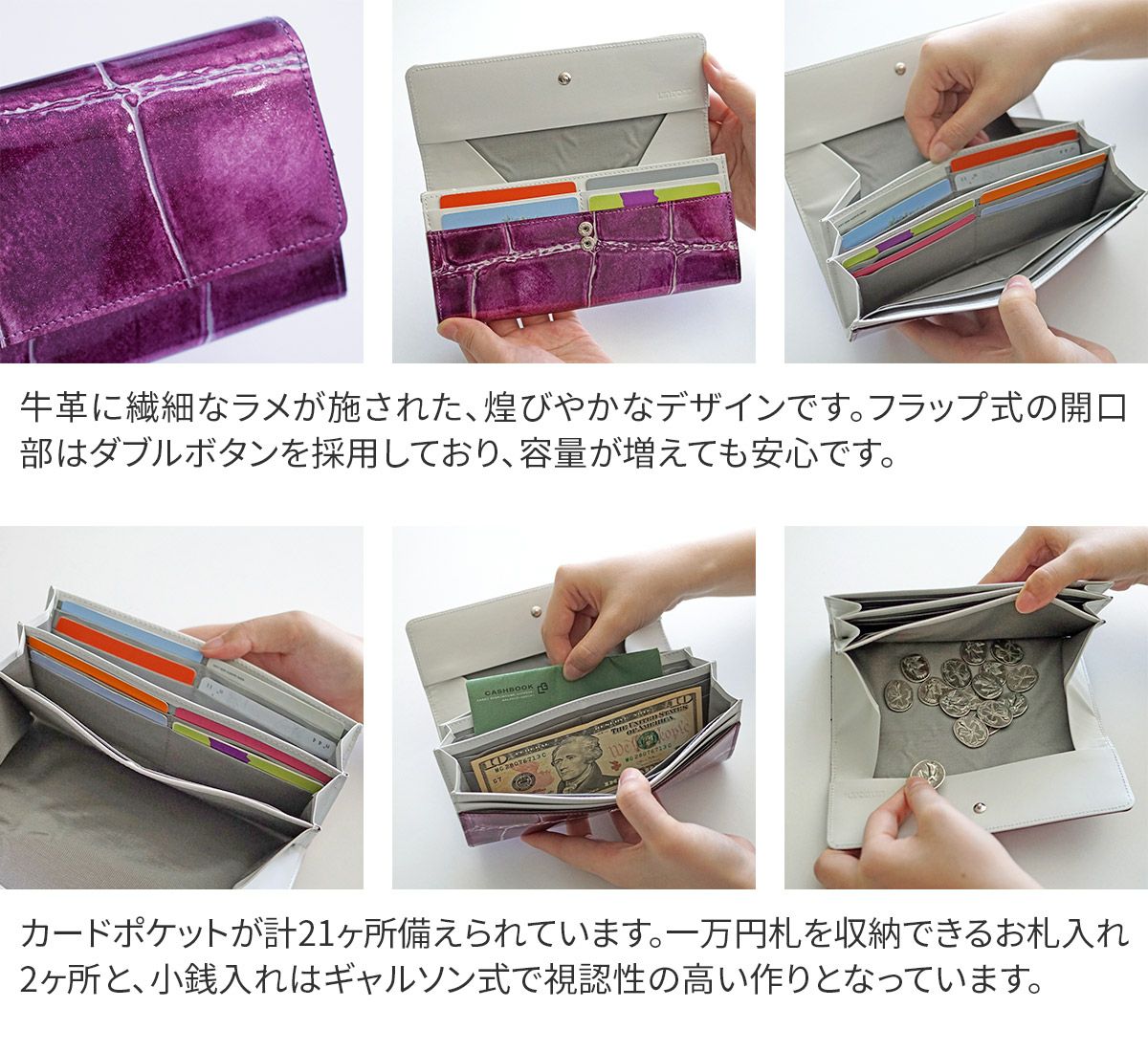 牛革に繊細なラメが施された、煌びやかなデザインです。フラップ式の開口部はダブルボタンを採用しており、容量が増えても安心です。

CASHBOOK

カードポケットが計21ヶ所備えられています。一万円札を収納できるお札入れ2ヶ所と、小銭入れはギャルソン式で視認性の高い作りとなっています。