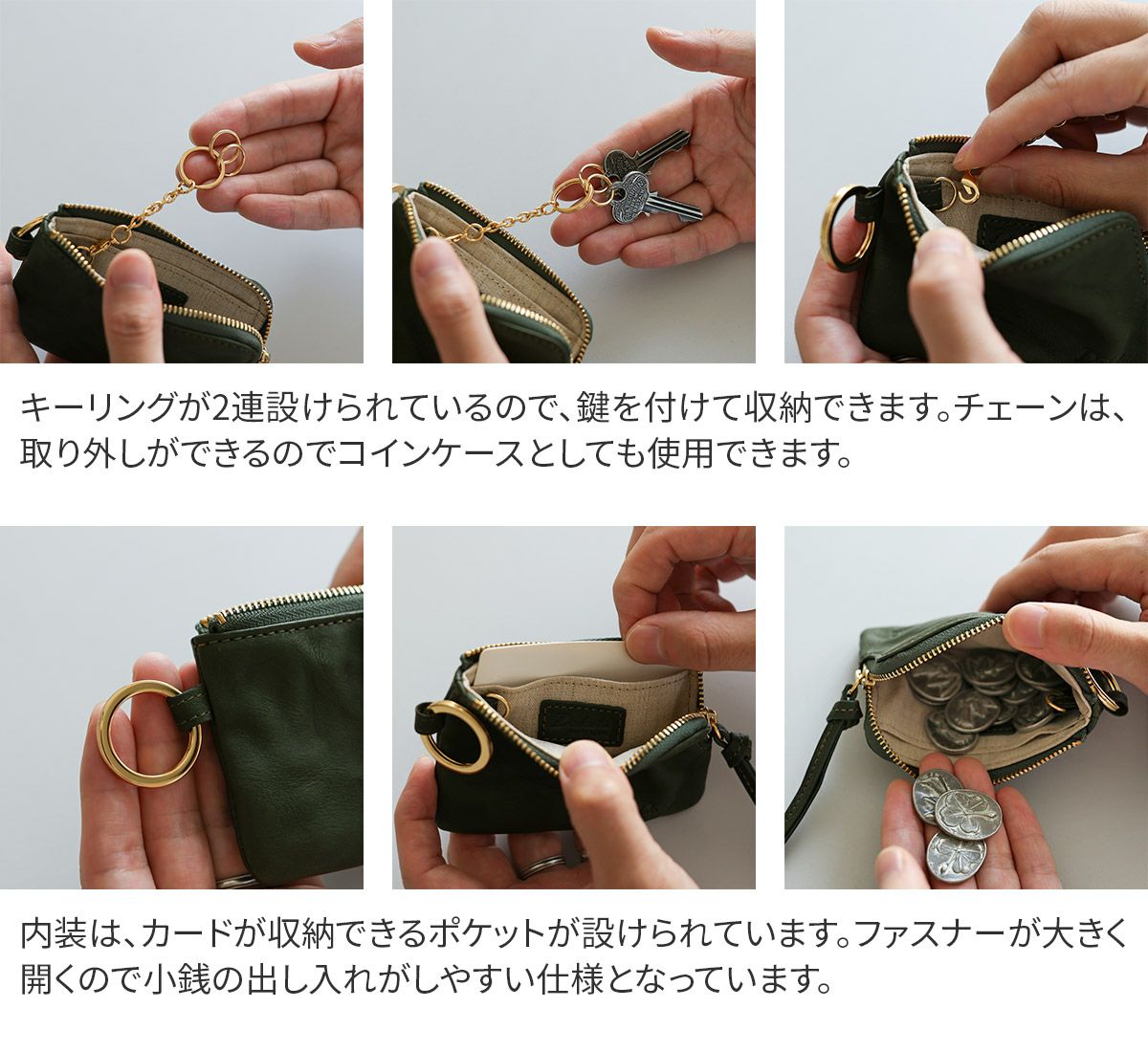 キーリングが2連設けられているので、鍵を付けて収納できます。チェーンは、取り外しができるのでコインケースとしても使用できます。

内装は、カードが収納できるポケットが設けられています。ファスナーが大きく開くので小銭の出し入れがしやすい仕様となっています。