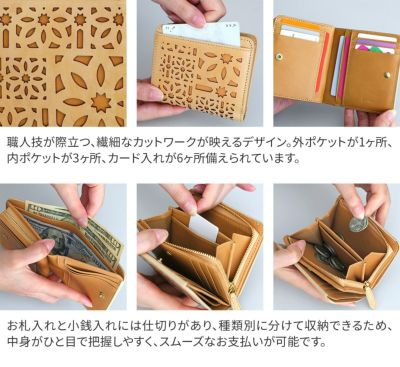 職人技が際立つ、繊細なカットワークが映えるデザイン。外ポケットが1ヶ所、内ポケットが3ヶ所、カード入れが6ヶ所備えられています。

お札入れと小銭入れには仕切りがあり、種類別に分けて収納できるため、中身がひと目で把握しやすく、スムーズなお支払いが可能です。